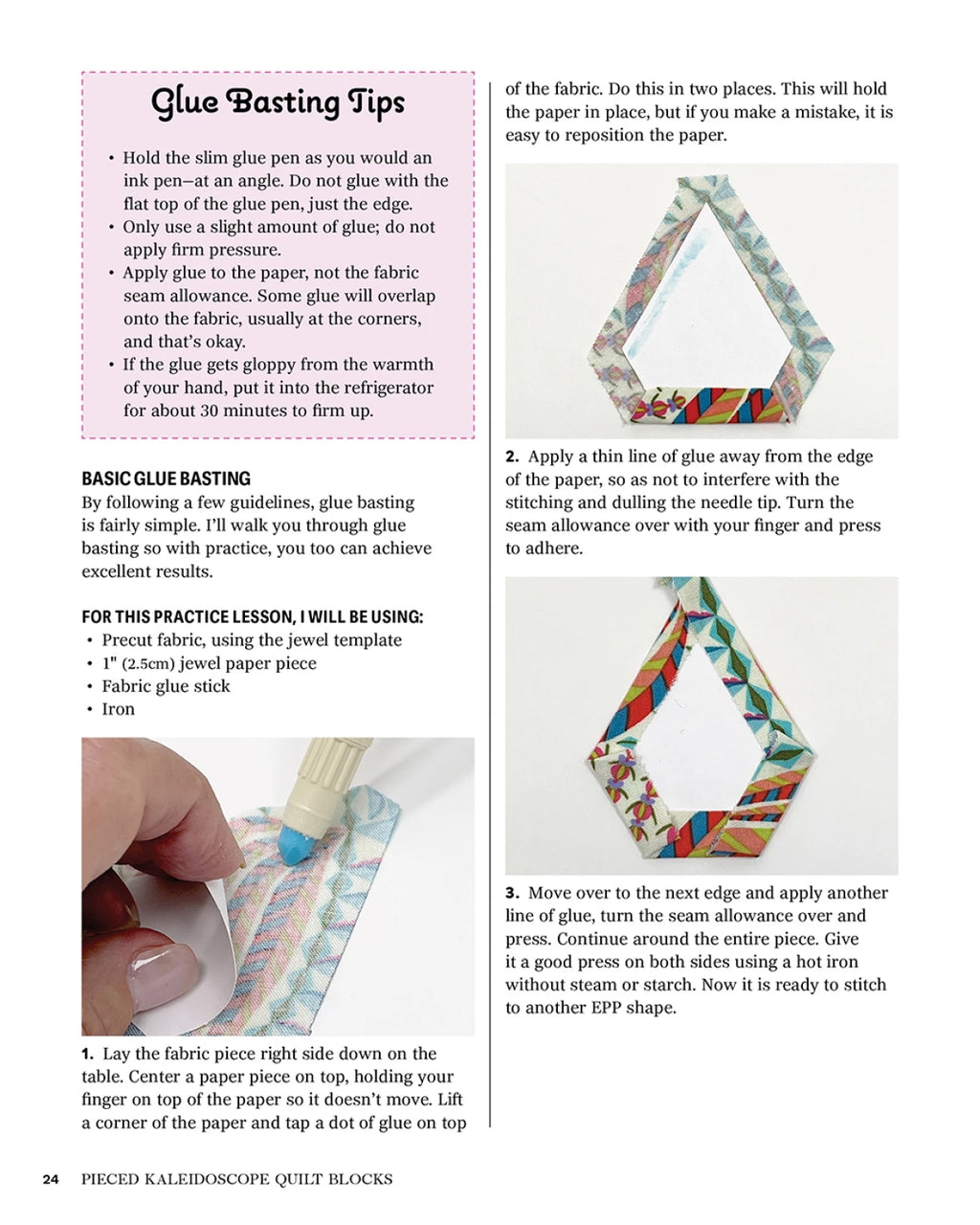 Glue Basting Tips

• Hold the slim glue pen as you would an ink pen—at an angle. Do not glue with the flat top of the glue pen, just the edge.
• Only use a slight amount of glue; do not apply firm pressure.
• Apply glue to the paper, not the fabric seam allowance. Some glue will overlap onto the fabric, usually at the corners, and that's okay.
• If the glue gets gloppy from the warmth of your hand, put it into the refrigerator for about 30 minutes to firm up.

BASIC GLUE BASTING
By following a few guidelines, glue basting is fairly simple. I'll walk you through glue basting so with practice, you too can achieve excellent results.

FOR THIS PRACTICE LESSON, I WILL BE USING:
• Precut fabric, using the jewel template
• 1" (2.5cm) jewel paper piece
• Fabric glue stick
• Iron

1. Lay the fabric piece right side down on the table. Center a paper piece on top, holding your finger on top of the paper so it doesn't move. Lift a corner of the paper and tap a dot of glue on top of the fabric. Do this in two places. This will hold the paper in place, but if you make a mistake, it is easy to reposition the paper.

2. Apply a thin line of glue away from the edge of the paper, so as not to interfere with the stitching and dulling the needle tip. Turn the seam allowance over with your finger and press to adhere.

3. Move over to the next edge and apply another line of glue, turn the seam allowance over and press. Continue around the entire piece. Give it a good press on both sides using a hot iron without steam or starch. Now it is ready to stitch to another EPP shape.

24 PIECED KALEIDOSCOPE QUILT BLOCKS