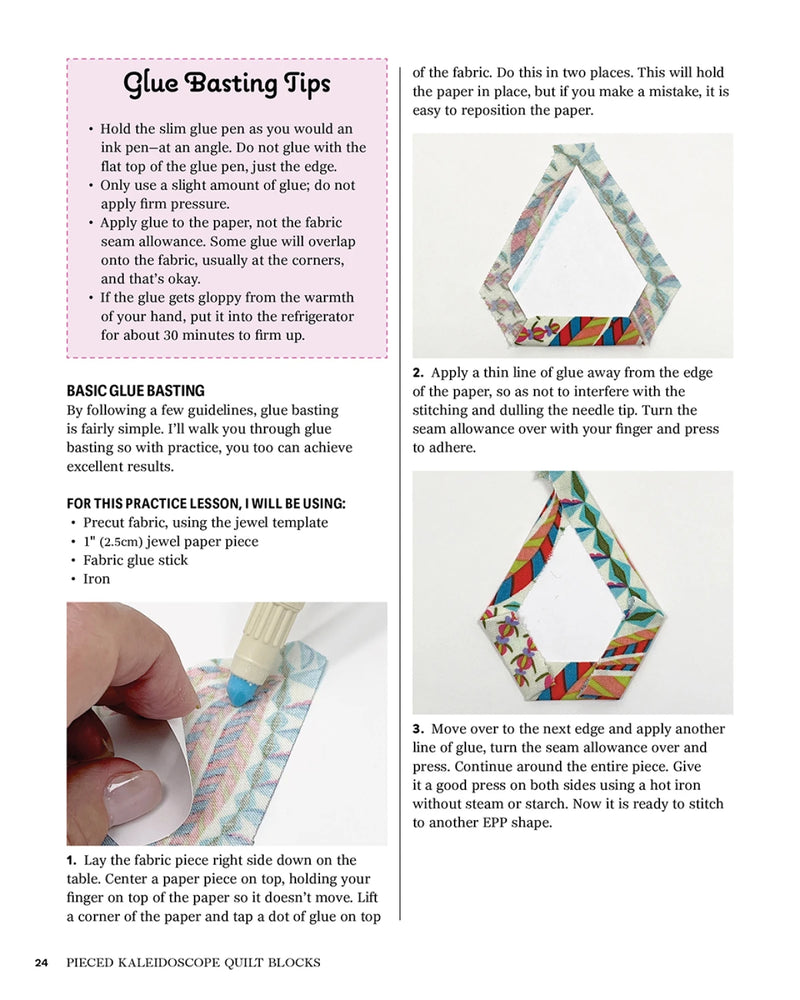 Glue Basting Tips

• Hold the slim glue pen as you would an ink pen—at an angle. Do not glue with the flat top of the glue pen, just the edge.
• Only use a slight amount of glue; do not apply firm pressure.
• Apply glue to the paper, not the fabric seam allowance. Some glue will overlap onto the fabric, usually at the corners, and that's okay.
• If the glue gets gloppy from the warmth of your hand, put it into the refrigerator for about 30 minutes to firm up.

BASIC GLUE BASTING
By following a few guidelines, glue basting is fairly simple. I'll walk you through glue basting so with practice, you too can achieve excellent results.

FOR THIS PRACTICE LESSON, I WILL BE USING:
• Precut fabric, using the jewel template
• 1" (2.5cm) jewel paper piece
• Fabric glue stick
• Iron

1. Lay the fabric piece right side down on the table. Center a paper piece on top, holding your finger on top of the paper so it doesn't move. Lift a corner of the paper and tap a dot of glue on top of the fabric. Do this in two places. This will hold the paper in place, but if you make a mistake, it is easy to reposition the paper.

2. Apply a thin line of glue away from the edge of the paper, so as not to interfere with the stitching and dulling the needle tip. Turn the seam allowance over with your finger and press to adhere.

3. Move over to the next edge and apply another line of glue, turn the seam allowance over and press. Continue around the entire piece. Give it a good press on both sides using a hot iron without steam or starch. Now it is ready to stitch to another EPP shape.

24 PIECED KALEIDOSCOPE QUILT BLOCKS