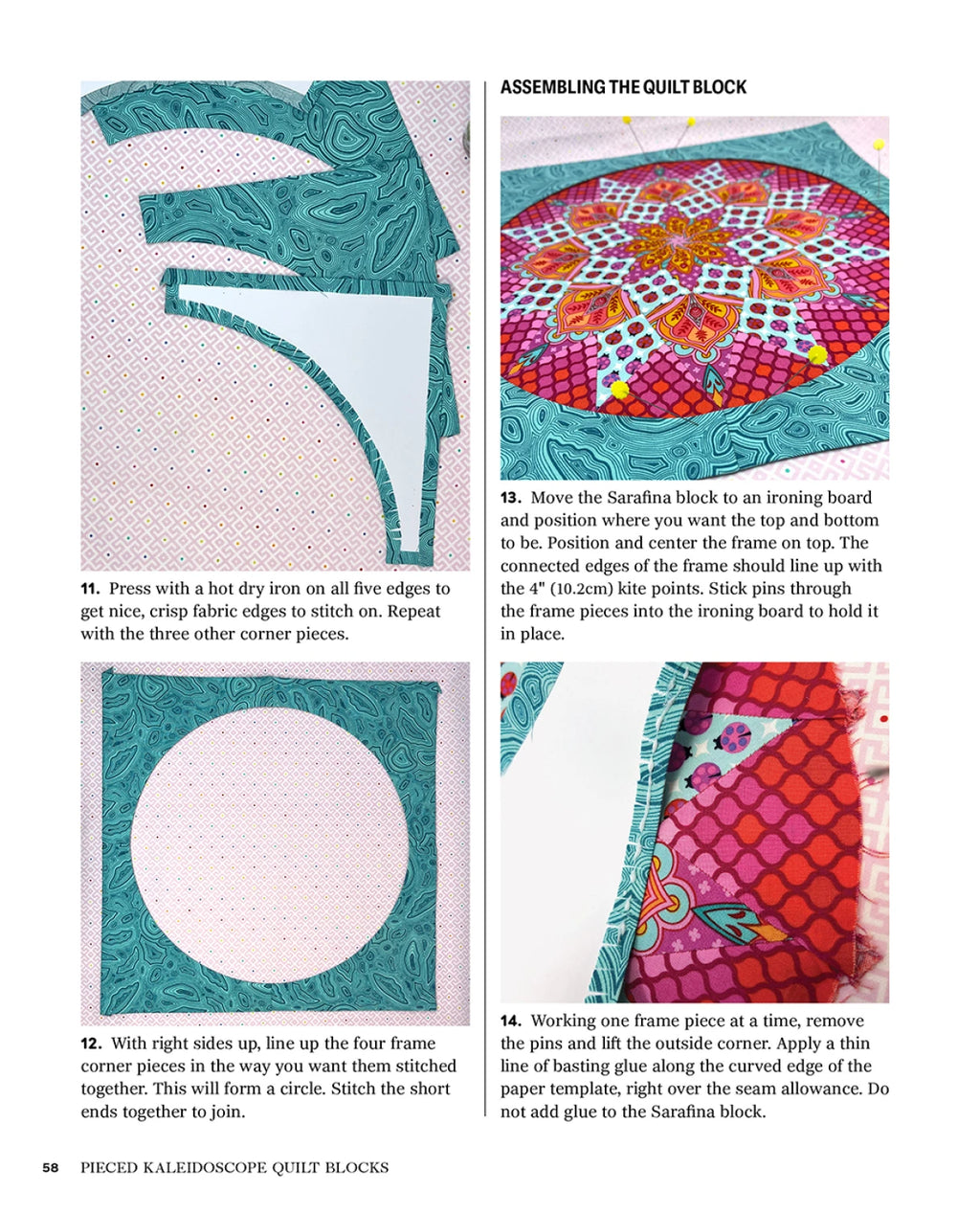 **11.** Press with a hot dry iron on all five edges to get nice, crisp fabric edges to stitch on. Repeat with the three other corner pieces.

**12.** With right sides up, line up the four frame corner pieces in the way you want them stitched together. This will form a circle. Stitch the short ends together to join.

ASSEMBLING THE QUILT BLOCK

**13.** Move the Sarafina block to an ironing board and position where you want the top and bottom to be. Position and center the frame on top. The connected edges of the frame should line up with the 4" (10.2cm) kite points. Stick pins through the frame pieces into the ironing board to hold it in place.

**14.** Working one frame piece at a time, remove the pins and lift the outside corner. Apply a thin line of basting glue along the curved edge of the paper template, right over the seam allowance. Do not add glue to the Sarafina block.

58 PIECED KALEIDOSCOPE QUILT BLOCKS