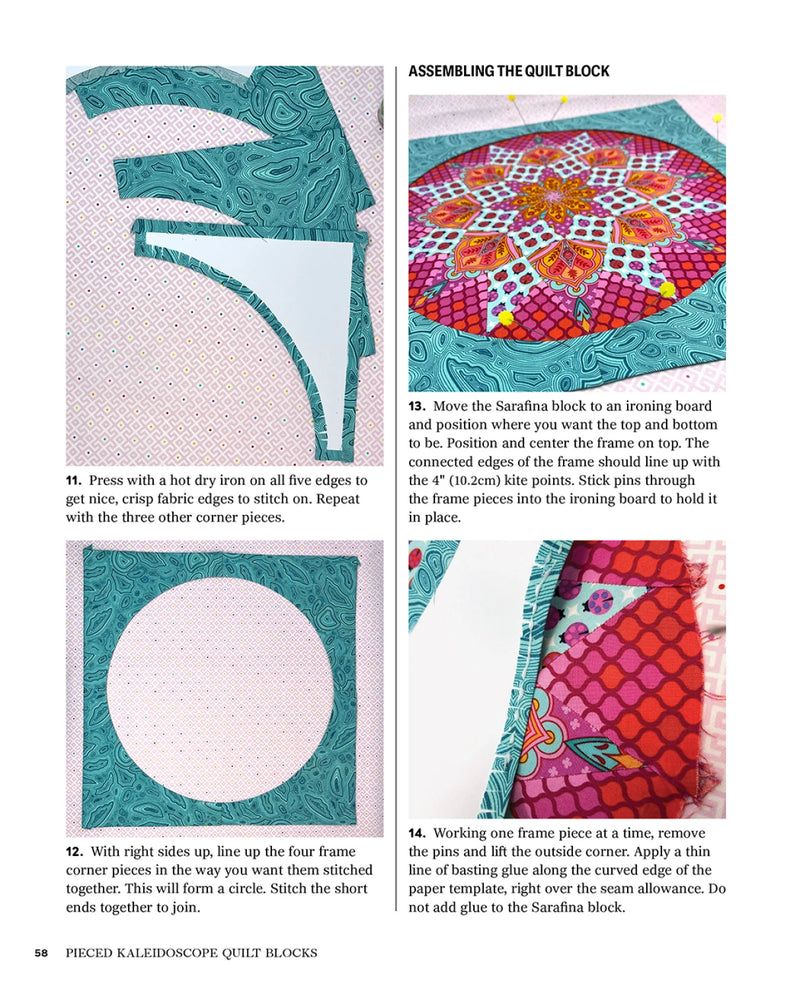 **11.** Press with a hot dry iron on all five edges to get nice, crisp fabric edges to stitch on. Repeat with the three other corner pieces.

**12.** With right sides up, line up the four frame corner pieces in the way you want them stitched together. This will form a circle. Stitch the short ends together to join.

ASSEMBLING THE QUILT BLOCK

**13.** Move the Sarafina block to an ironing board and position where you want the top and bottom to be. Position and center the frame on top. The connected edges of the frame should line up with the 4" (10.2cm) kite points. Stick pins through the frame pieces into the ironing board to hold it in place.

**14.** Working one frame piece at a time, remove the pins and lift the outside corner. Apply a thin line of basting glue along the curved edge of the paper template, right over the seam allowance. Do not add glue to the Sarafina block.

58 PIECED KALEIDOSCOPE QUILT BLOCKS